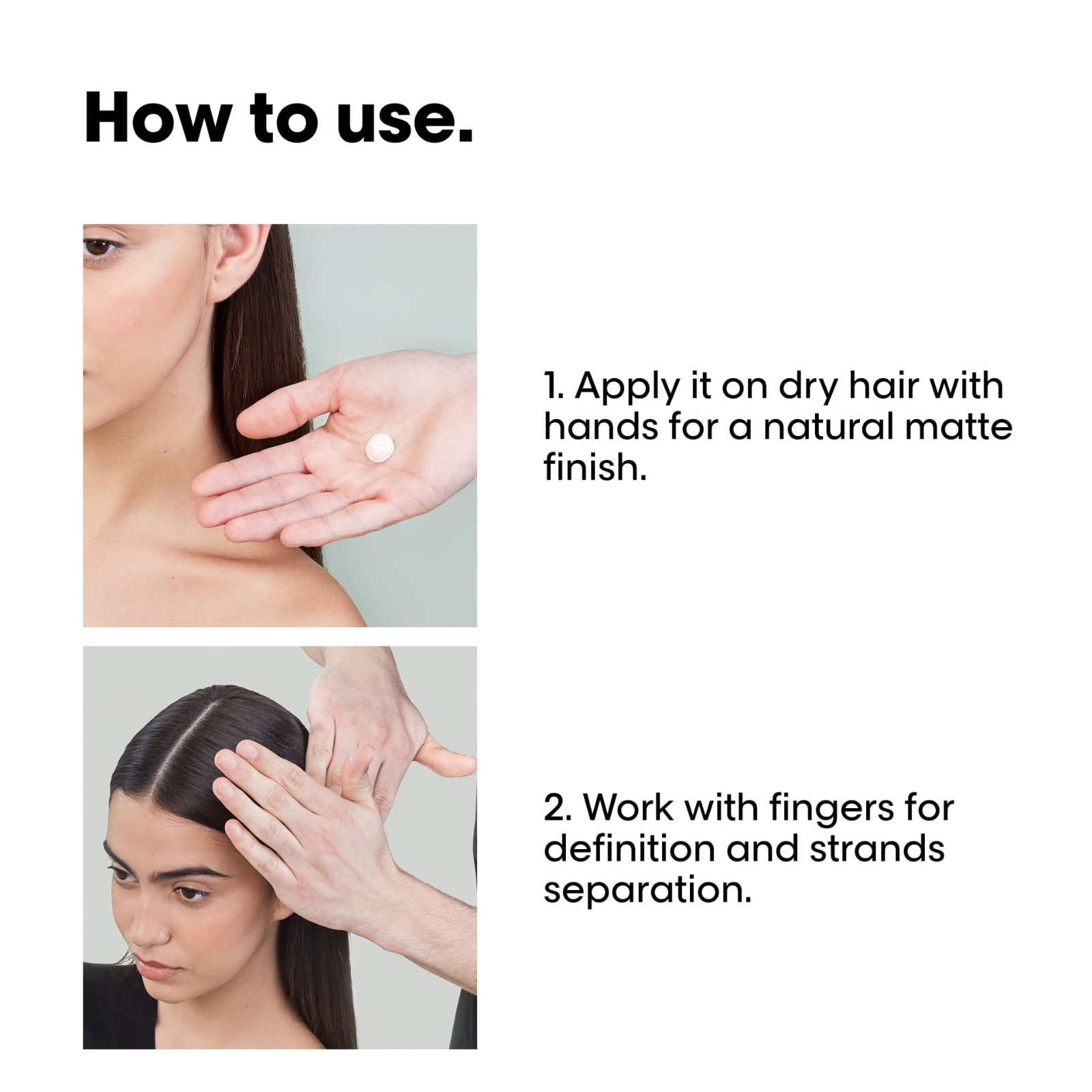 How to use.

1. Apply it on dry hair with hands for a natural matte finish.

2. Work with fingers for definition and strands separation.