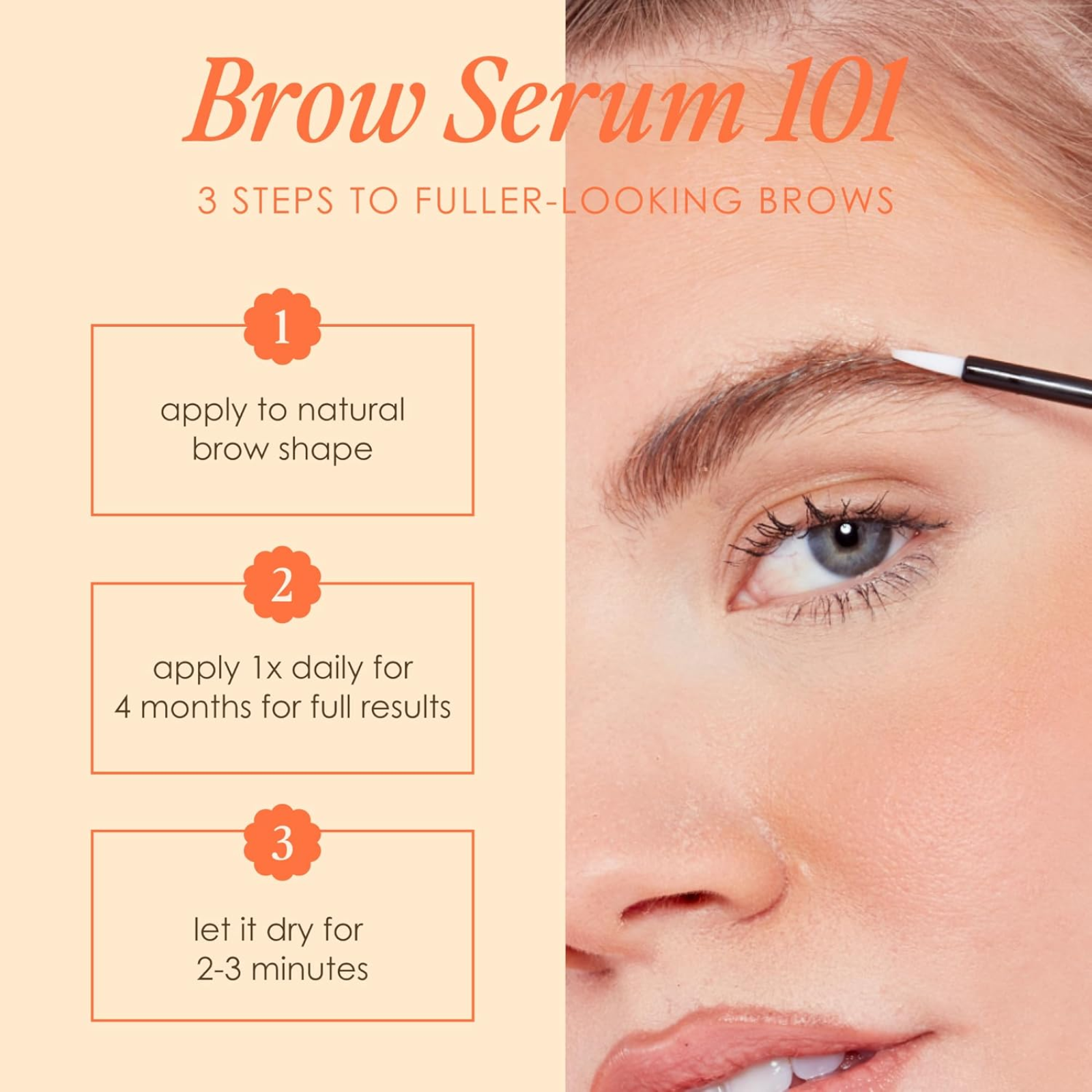 Brow Serum 101

3 STEPS TO FULLER-LOOKING BROWS

1

apply to natural brow shape

2

apply 1x daily for 4 months for full results

3

let it dry for 2-3 minutes